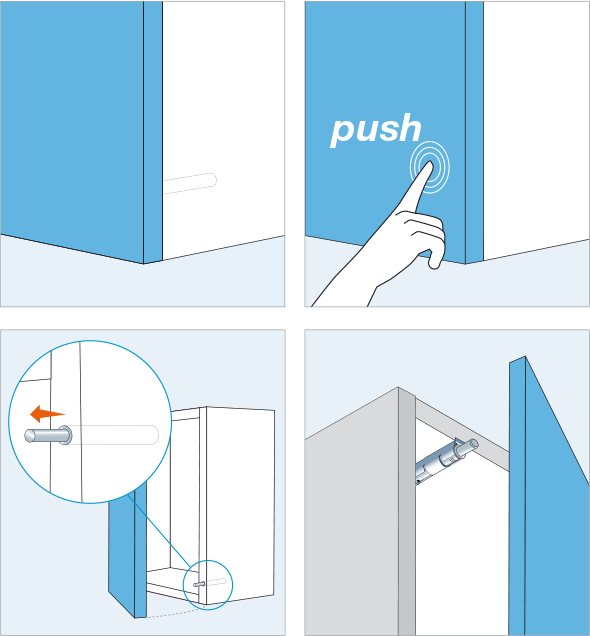 push